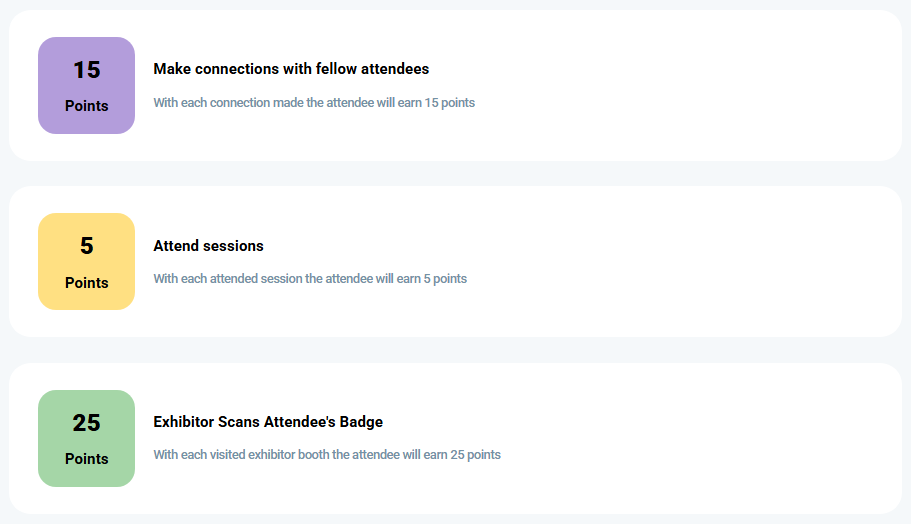 15

Points

Make connections with fellow attendees

With each connection made the attendee will earn 15 points

5

Points

Attend sessions

With each attended session the attendee will earn 5 points

25

Points

Exhibitor Scans Attendee's Badge

With each visited exhibitor booth the attendee will earn 25 points